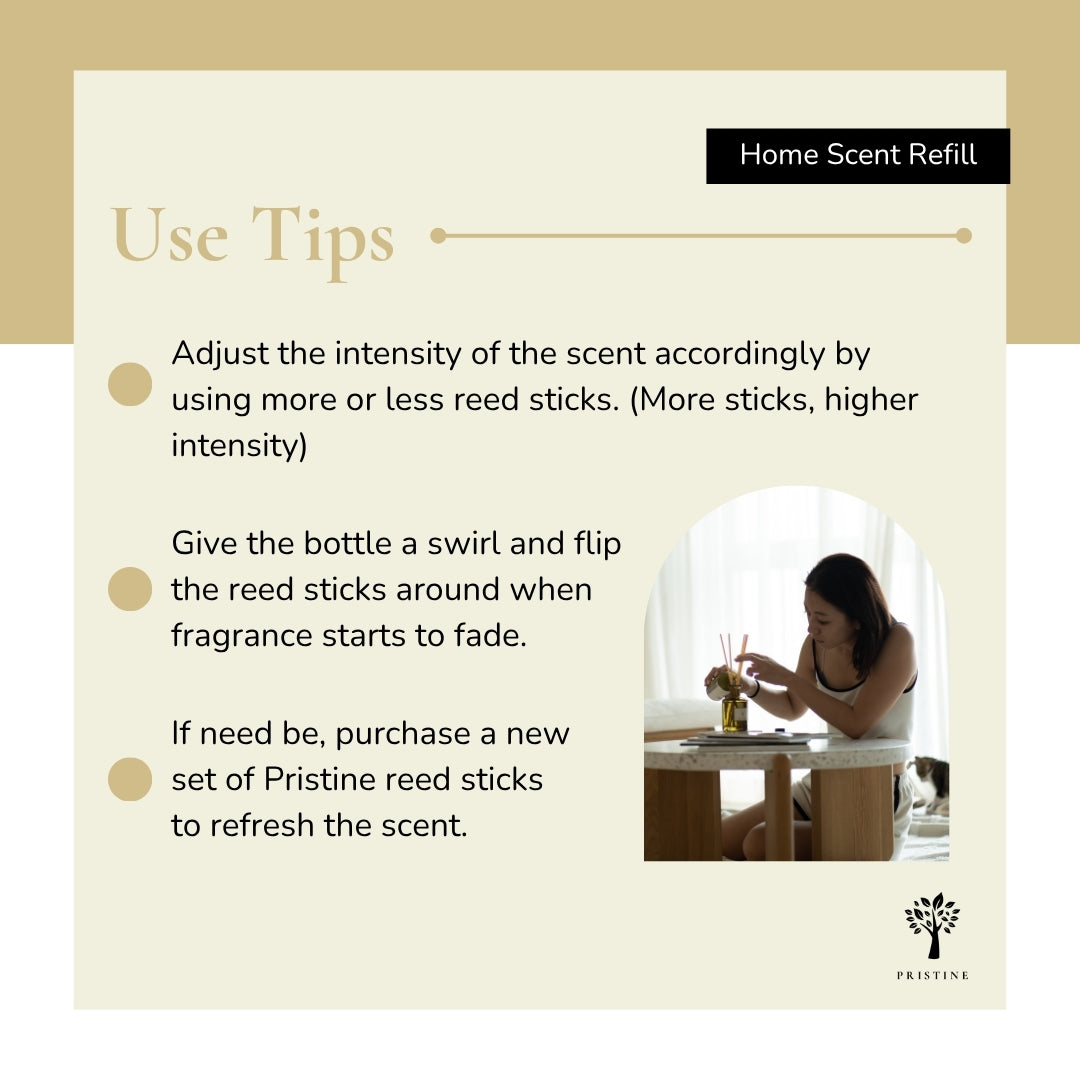 Home Scent Refill

Use Tips

Adjust the intensity of the scent accordingly by using more or less reed sticks. (More sticks, higher intensity)

Give the bottle a swirl and flip the reed sticks around when fragrance starts to fade.

If need be, purchase a new set of Pristine reed sticks to refresh the scent.

PRISTINE